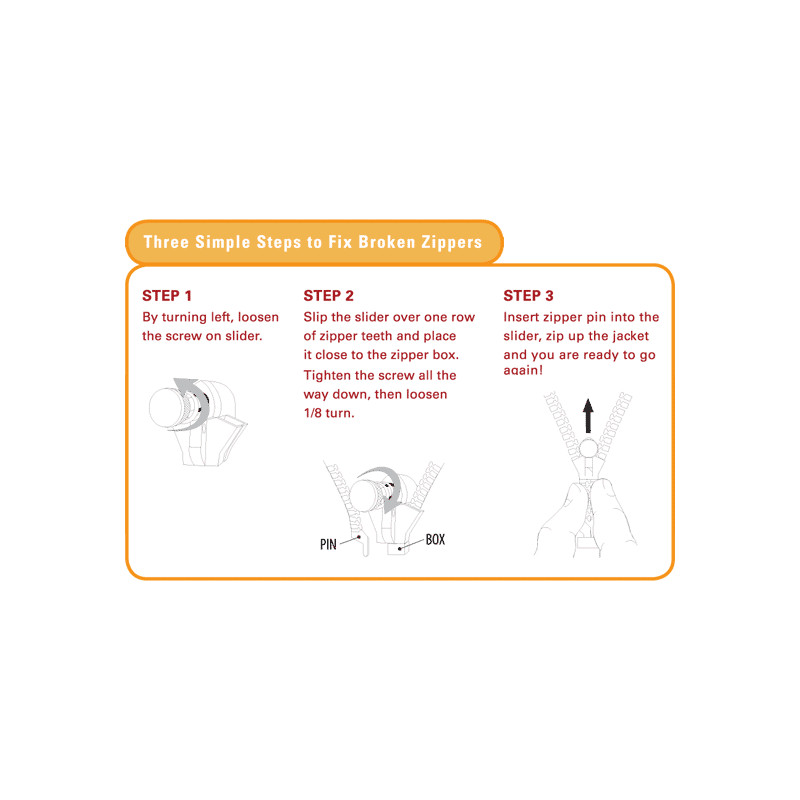 Three Simple Steps to Fix Broken Zippers

STEP 1
By turning left, loosen the screw on slider.

STEP 2
Slip the slider over one row of zipper teeth and place it close to the zipper box.
Tighten the screw all the way down, then loosen 1/8 turn.

PIN
BOX

STEP 3
Insert zipper pin into the slider, zip up the jacket and you are ready to go again!